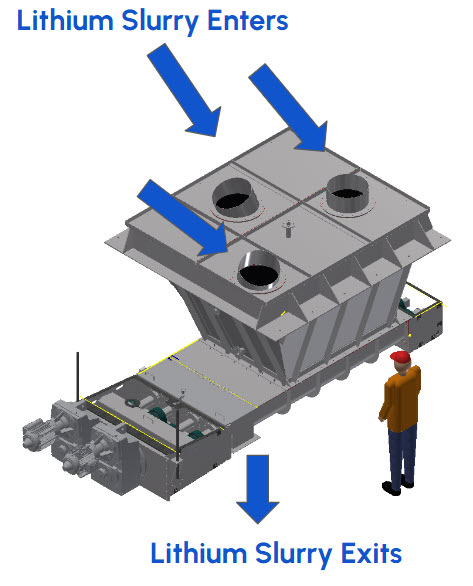 Lithium Slurry Enters

Lithium Slurry Exits